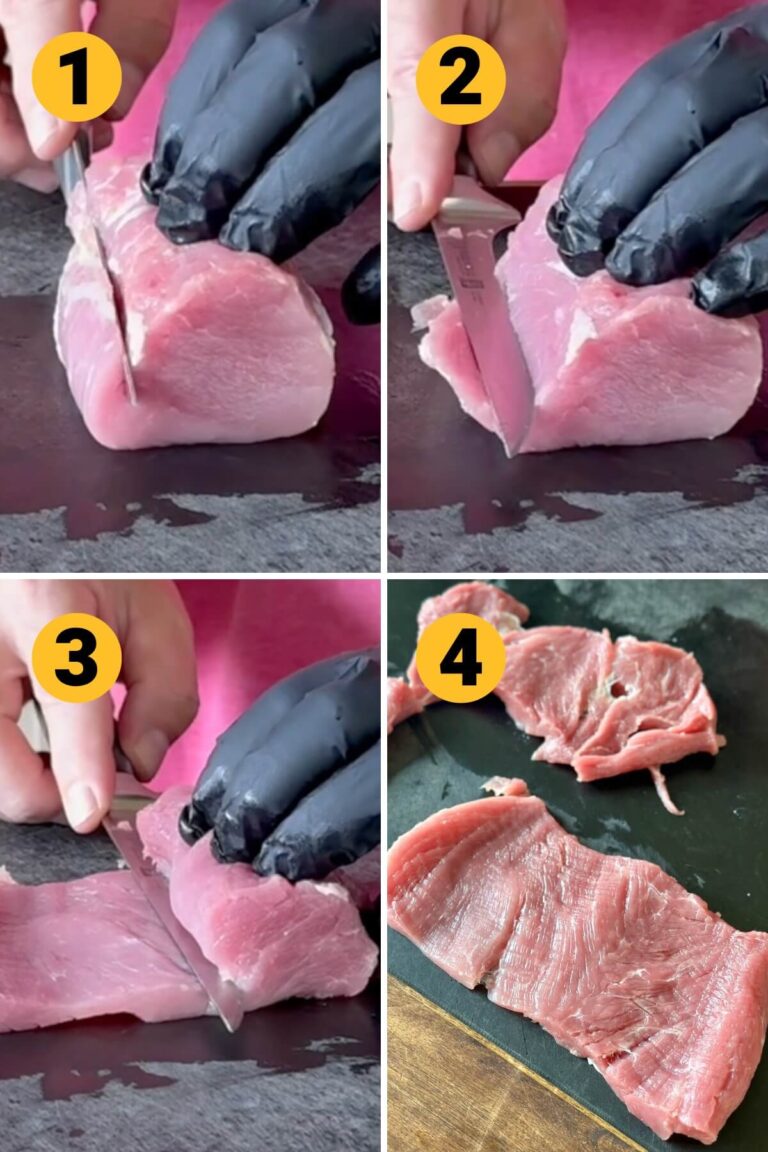 1

2

3

4